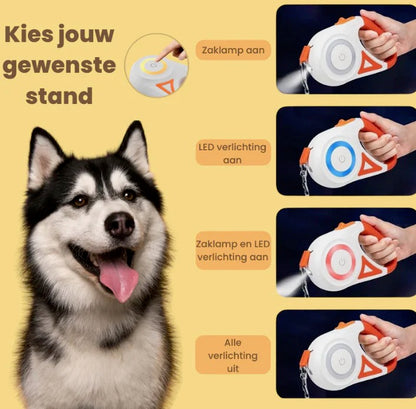 Kies jouw gewenste stand

Zaklamp aan

LED verlichting aan

Zaklamp en LED verlichting aan

Alle verlichting uit