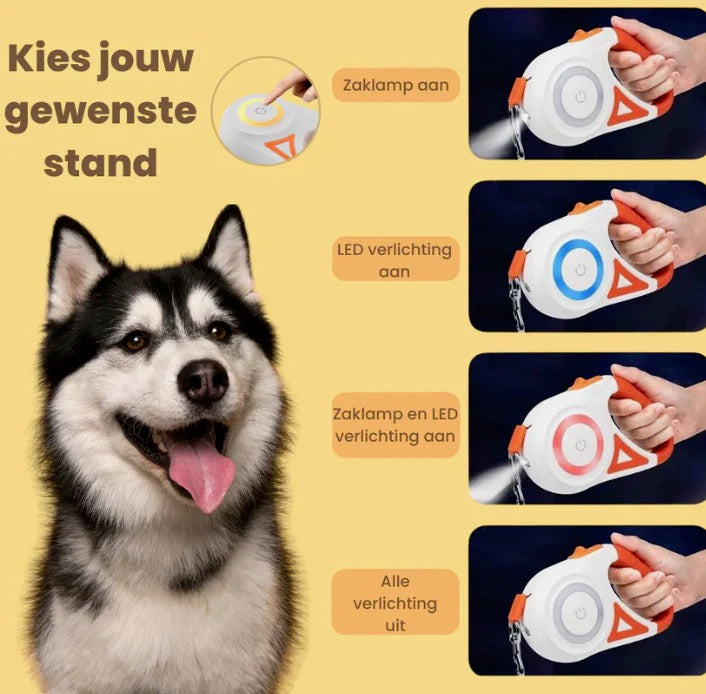 Kies jouw gewenste stand

Zaklamp aan

LED verlichting aan

Zaklamp en LED verlichting aan

Alle verlichting uit